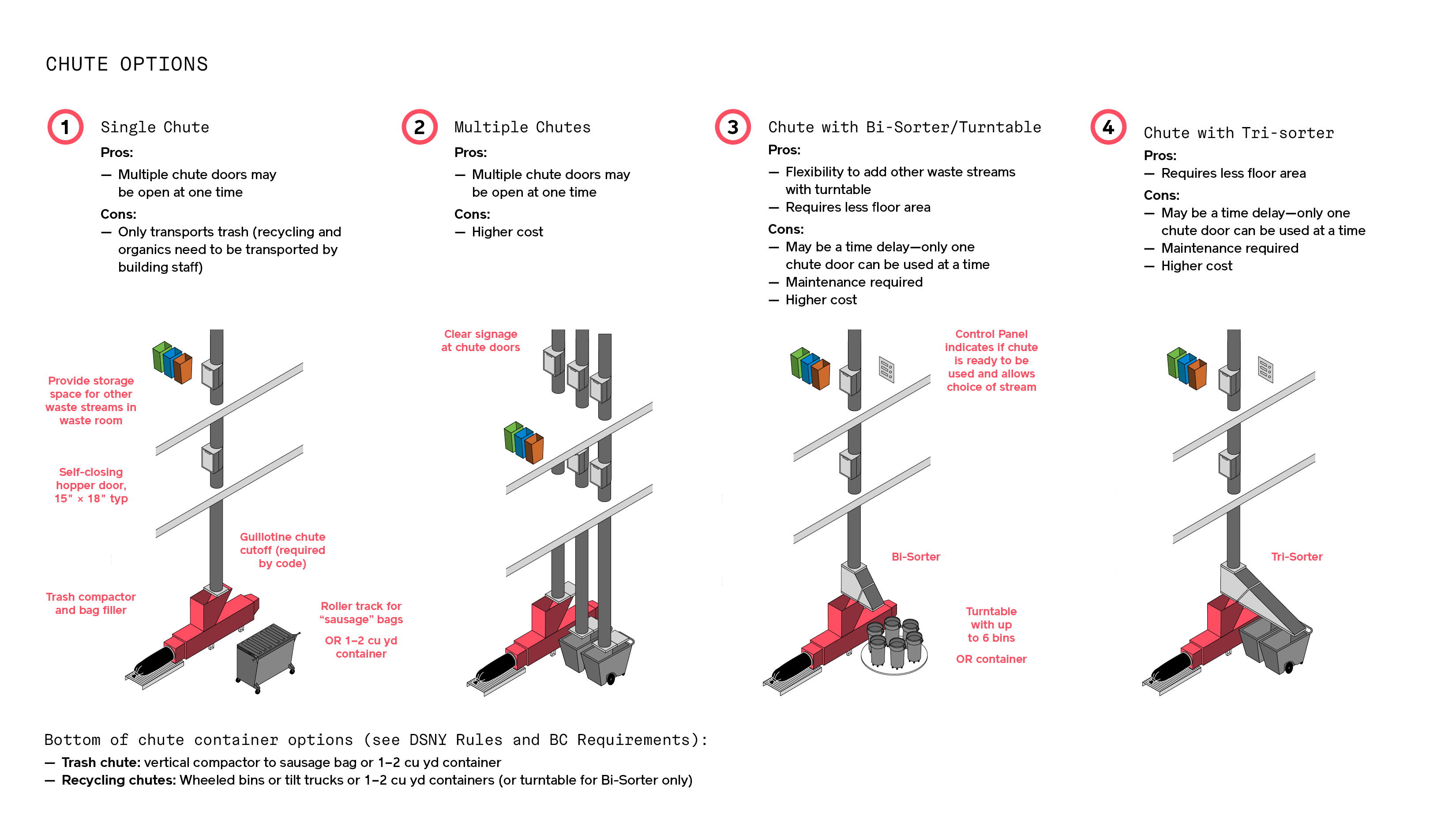 CHUTE OPTIONS

1 Single Chute

Pros:
— Multiple chute doors may be open at one time

Cons:
— Only transports trash (recycling and organics need to be transported by building staff)

Provide storage space for other waste streams in waste room

Self-closing hopper door, 15" × 18" typ

Guillotine chute cutoff (required by code)

Trash compactor and bag filler

Roller track for "sausage" bags

OR 1–2 cu yd container

2 Multiple Chutes

Pros:
— Multiple chute doors may be open at one time

Cons:
— Higher cost

Clear signage at chute doors

3 Chute with Bi-Sorter/Turntable

Pros:
— Flexibility to add other waste streams with turntable
— Requires less floor area

Cons:
— May be a time delay—only one chute door can be used at a time
— Maintenance required
— Higher cost

Control Panel indicates if chute is ready to be used and allows choice of stream

Bi-Sorter

Turntable with up to 6 bins

OR container

4 Chute with Tri-sorter

Pros:
— Requires less floor area

Cons:
— May be a time delay—only one chute door can be used at a time
— Maintenance required
— Higher cost

Tri-Sorter

Bottom of chute container options (see DSNY Rules and BC Requirements):
— Trash chute: vertical compactor to sausage bag or 1–2 cu yd container
— Recycling chutes: Wheeled bins or tilt trucks or 1–2 cu yd containers (or turntable for Bi-Sorter only)