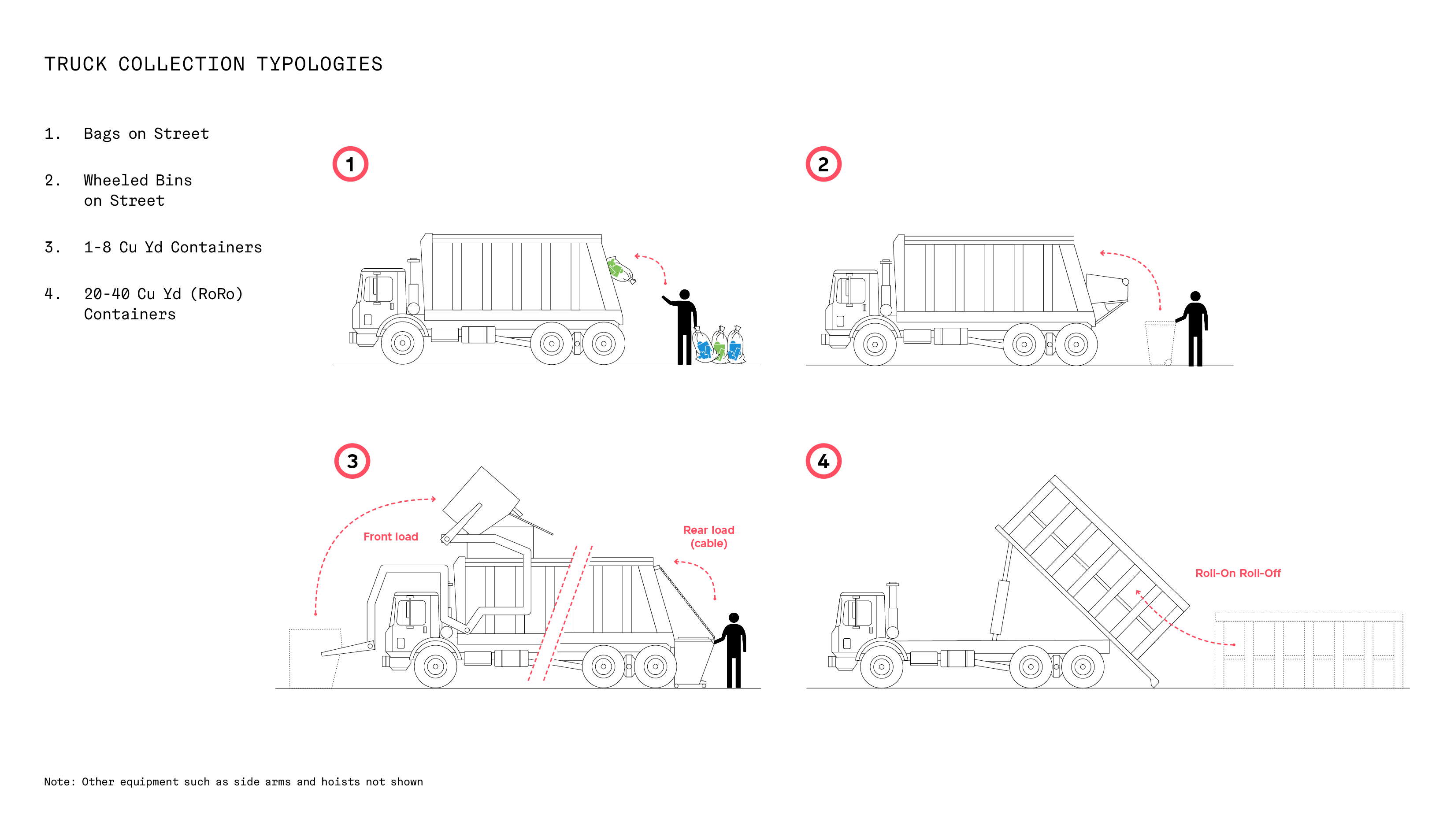 TRUCK COLLECTION TYPOLOGIES

1. Bags on Street

2. Wheeled Bins on Street

3. 1-8 Cu Yd Containers

4. 20-40 Cu Yd (RoRo) Containers

1

2

3

Front load

Rear load (cable)

4

Roll-On Roll-Off

Note: Other equipment such as side arms and hoists not shown